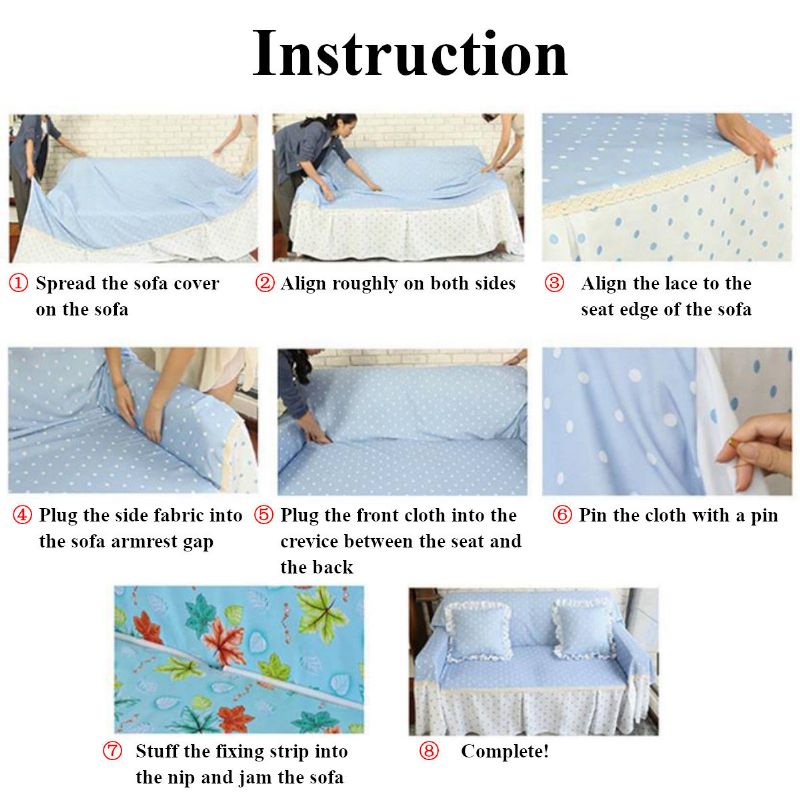 Instruction

① Spread the sofa cover on the sofa

② Align roughly on both sides

③ Align the lace to the seat edge of the sofa

④ Plug the side fabric into the sofa armrest gap

⑤ Plug the front cloth into the crevice between the seat and the back

⑥ Pin the cloth with a pin

⑦ Stuff the fixing strip into the nip and jam the sofa

⑧ Complete!