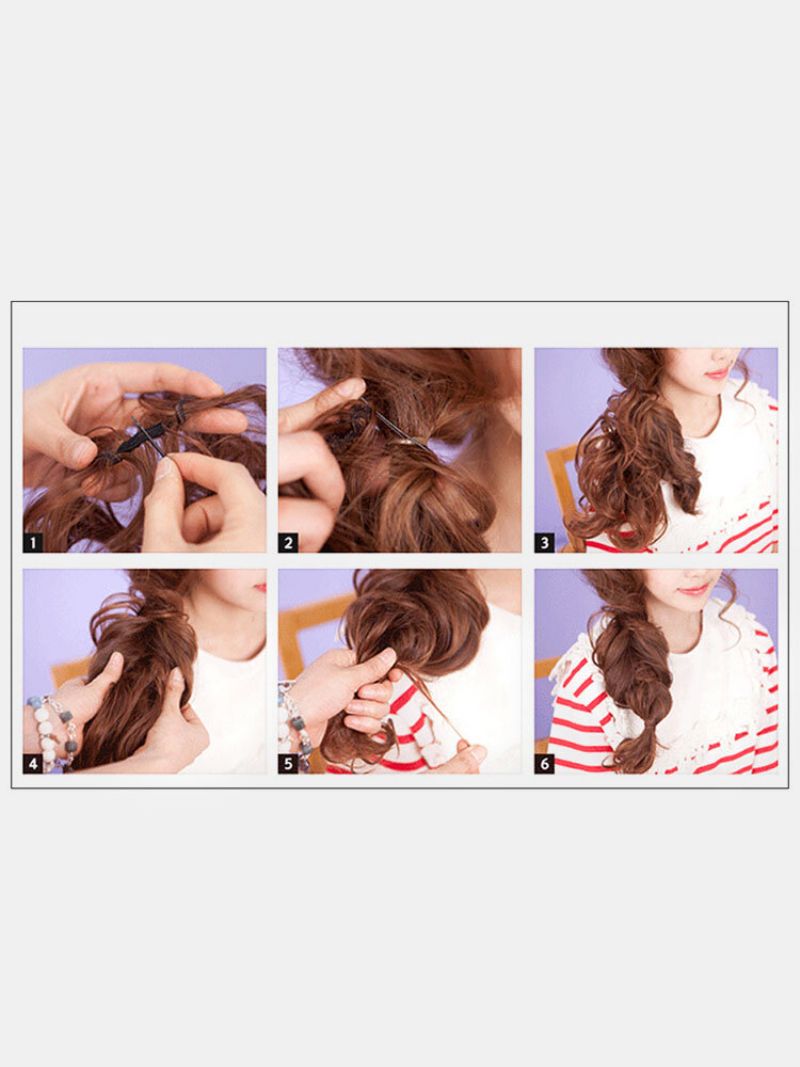 1
2
3
4
5
6