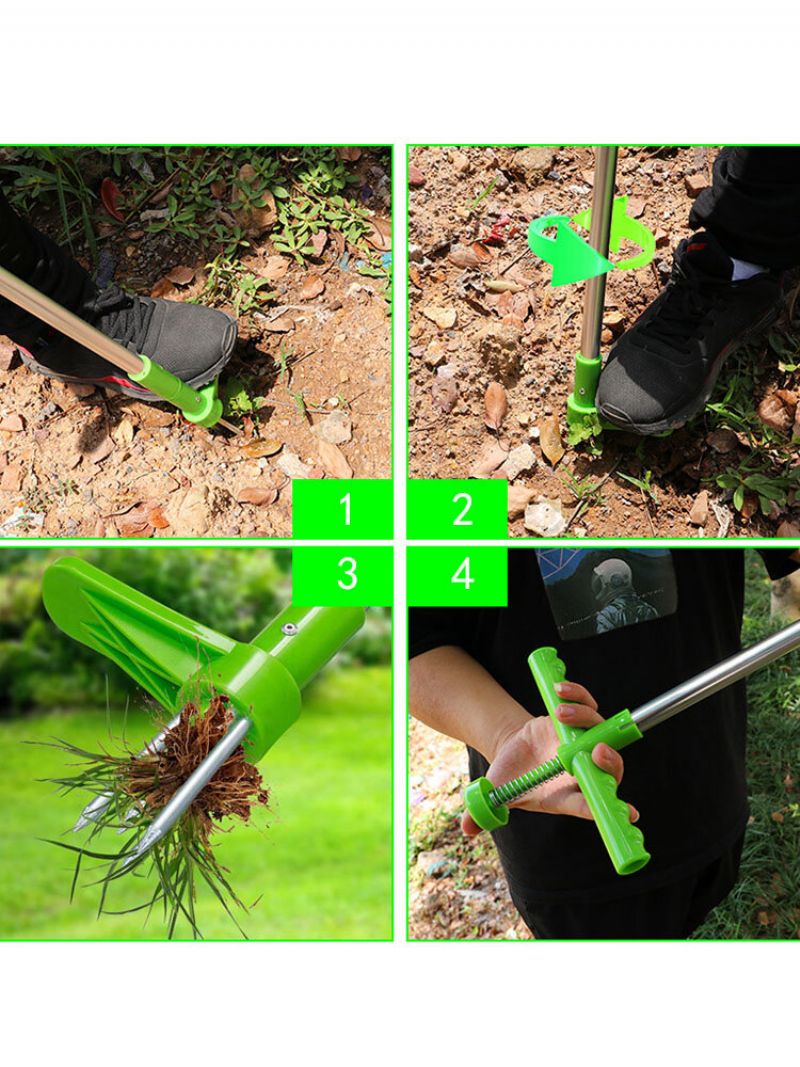 1

2

3

4